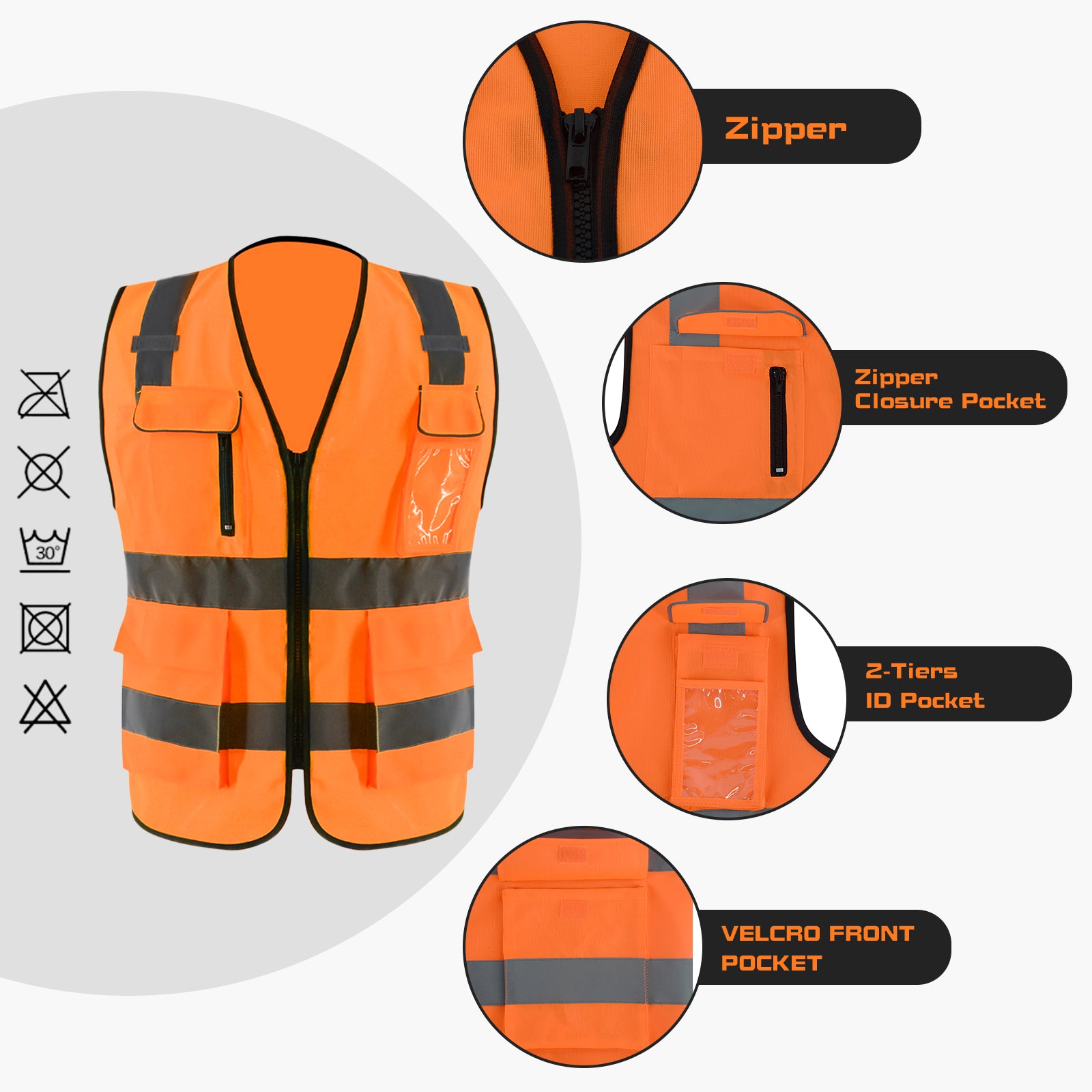 30°

Zipper

Zipper
Closure Pocket

2-Tiers
ID Pocket

VELCRO FRONT
POCKET