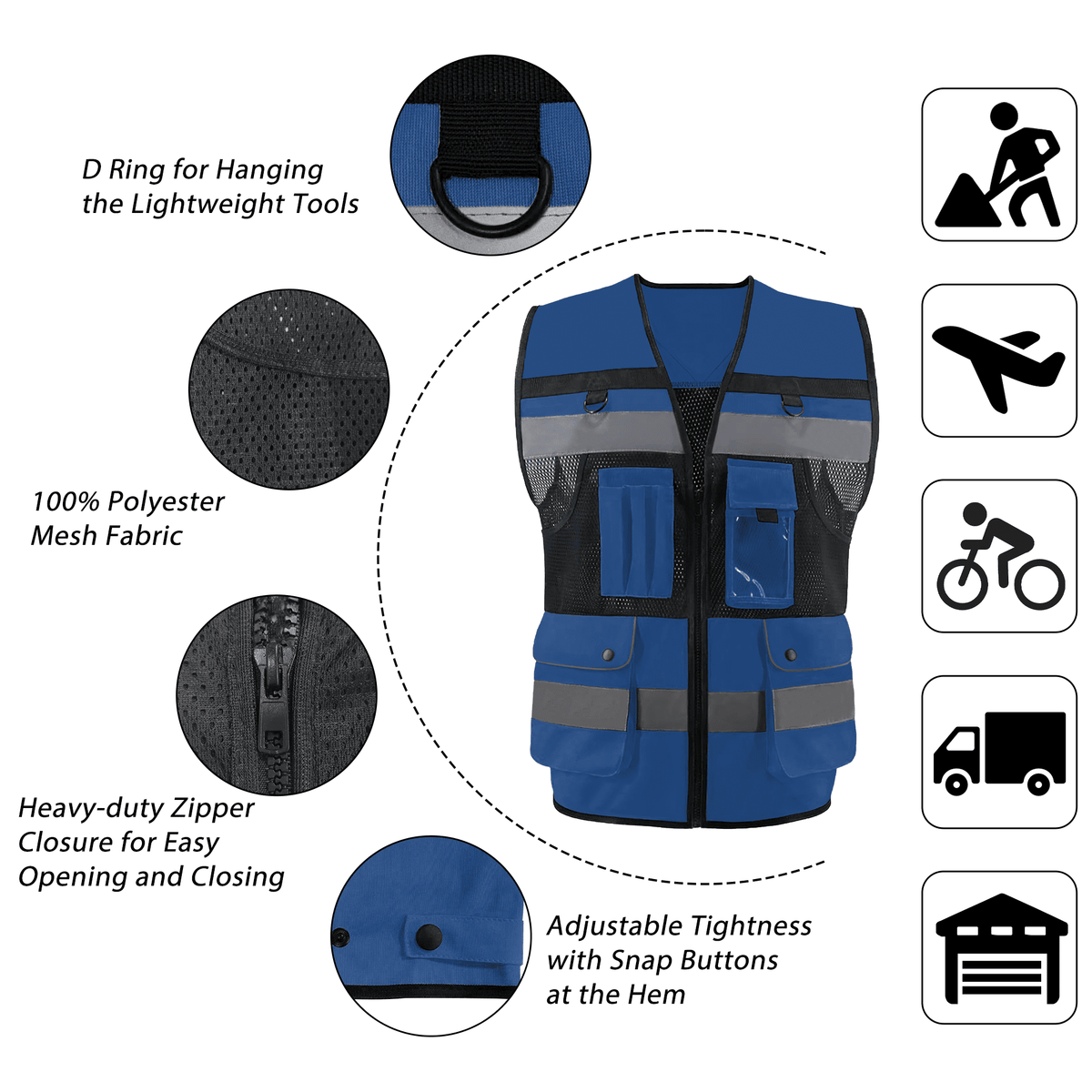 D Ring for Hanging the Lightweight Tools

100% Polyester Mesh Fabric

Heavy-duty Zipper Closure for Easy Opening and Closing

Adjustable Tightness with Snap Buttons at the Hem