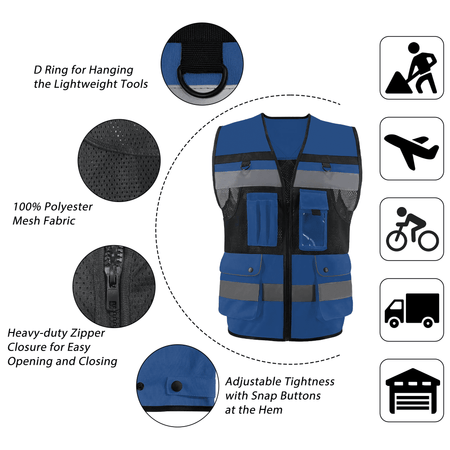 D Ring for Hanging the Lightweight Tools

100% Polyester Mesh Fabric

Heavy-duty Zipper Closure for Easy Opening and Closing

Adjustable Tightness with Snap Buttons at the Hem