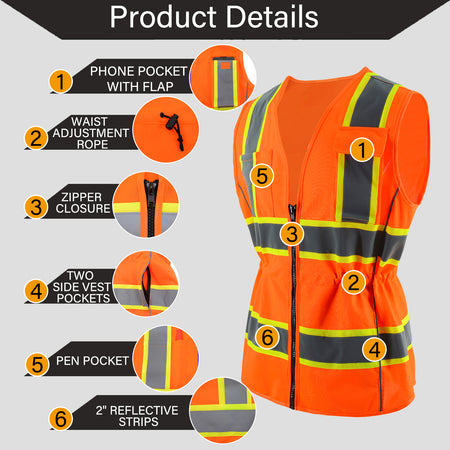 Product Details

1 PHONE POCKET WITH FLAP

2 WAIST ADJUSTMENT ROPE

3 ZIPPER CLOSURE

4 TWO SIDE VEST POCKETS

5 PEN POCKET

6 2" REFLECTIVE STRIPS

1

5

3

2

6

4