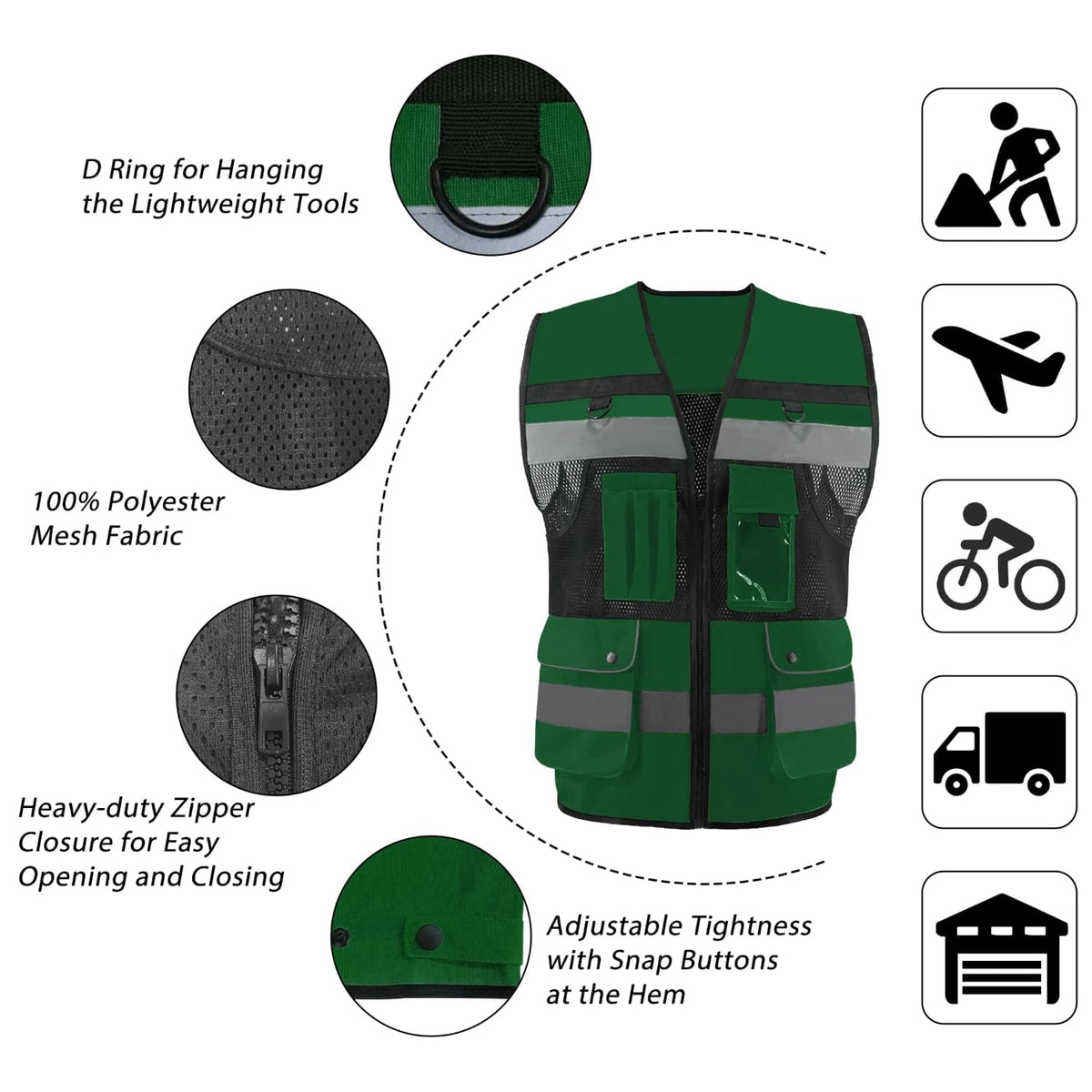 D Ring for Hanging the Lightweight Tools

100% Polyester Mesh Fabric

Heavy-duty Zipper Closure for Easy Opening and Closing

Adjustable Tightness with Snap Buttons at the Hem