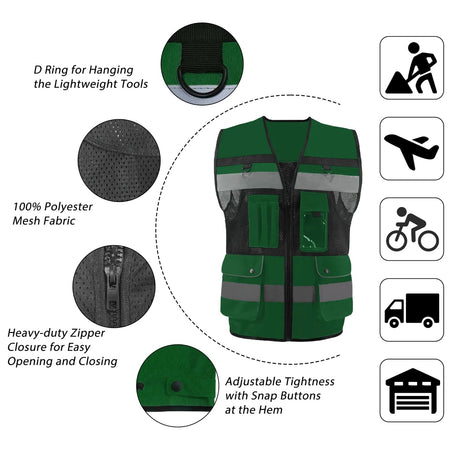 D Ring for Hanging the Lightweight Tools

100% Polyester Mesh Fabric

Heavy-duty Zipper Closure for Easy Opening and Closing

Adjustable Tightness with Snap Buttons at the Hem