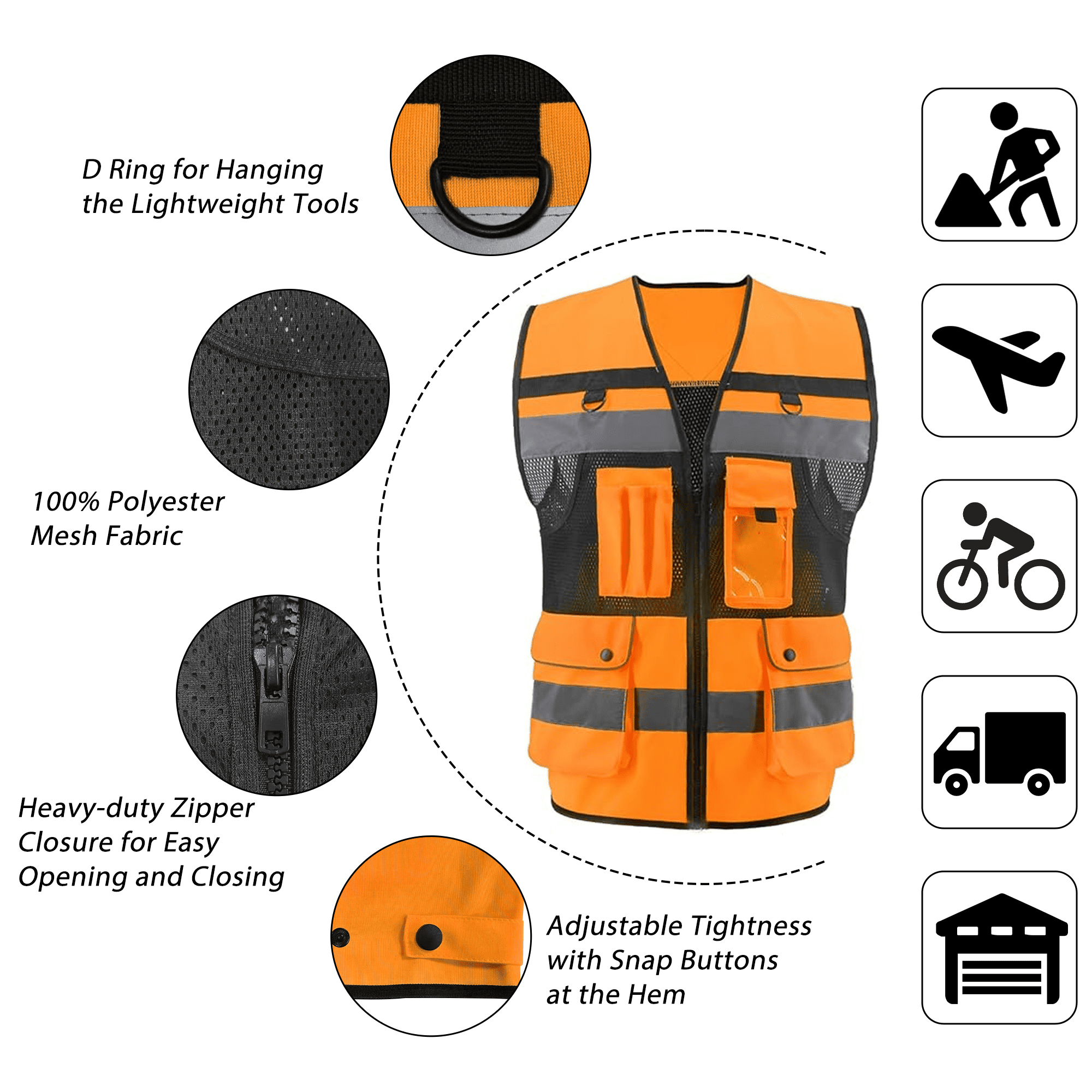 D Ring for Hanging the Lightweight Tools

100% Polyester Mesh Fabric

Heavy-duty Zipper Closure for Easy Opening and Closing

Adjustable Tightness with Snap Buttons at the Hem