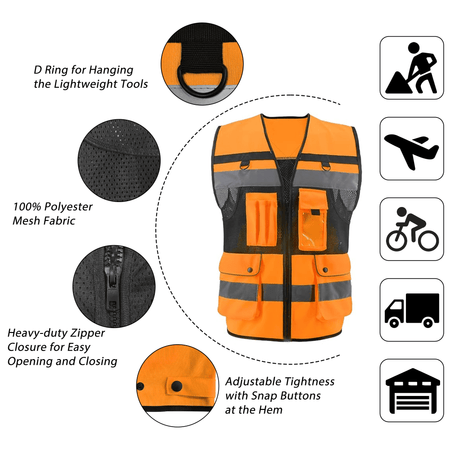 D Ring for Hanging the Lightweight Tools

100% Polyester Mesh Fabric

Heavy-duty Zipper Closure for Easy Opening and Closing

Adjustable Tightness with Snap Buttons at the Hem